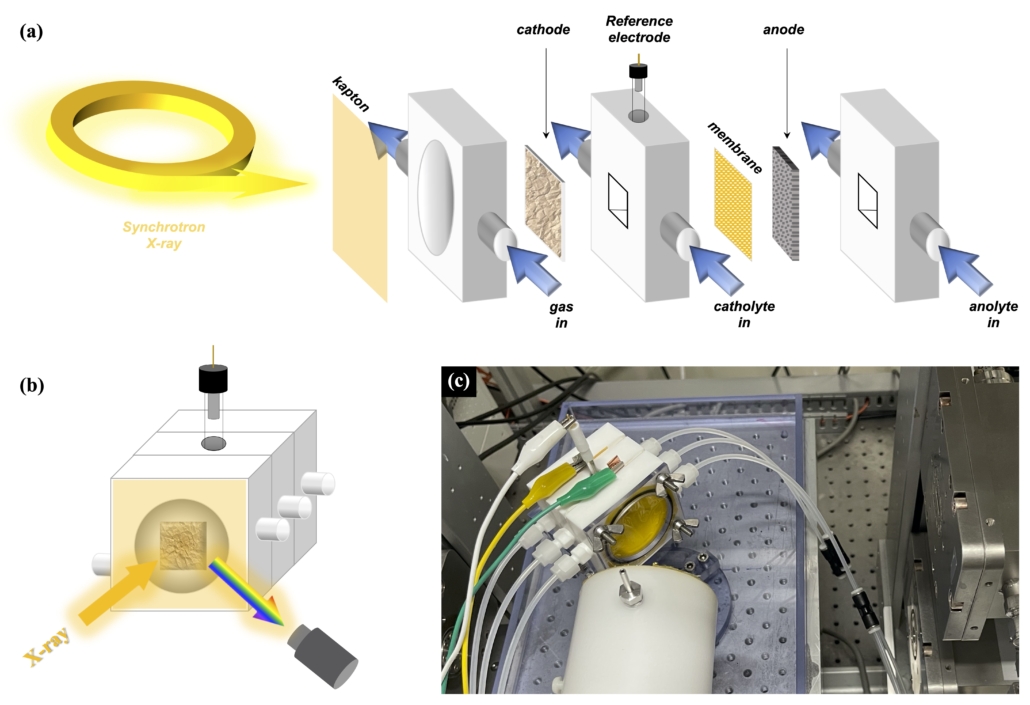 (a)

Synchrotron X-ray

kapton

cathode

Reference electrode

membrane

anode

gas in

catholyte in

anolyte in

(b)

X-ray

(c)